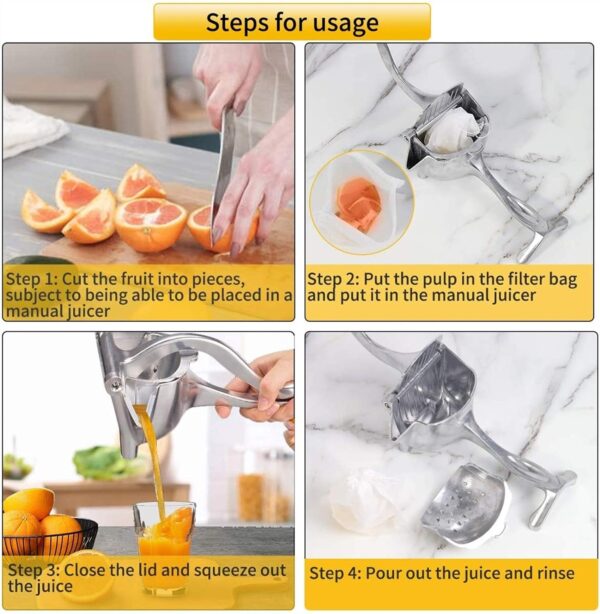 Steps for usage

Step 1: Cut the fruit into pieces, subject to being able to be placed in a manual juicer

Step 2: Put the pulp in the filter bag and put it in the manual juicer

Step 3: Close the lid and squeeze out the juice

Step 4: Pour out the juice and rinse